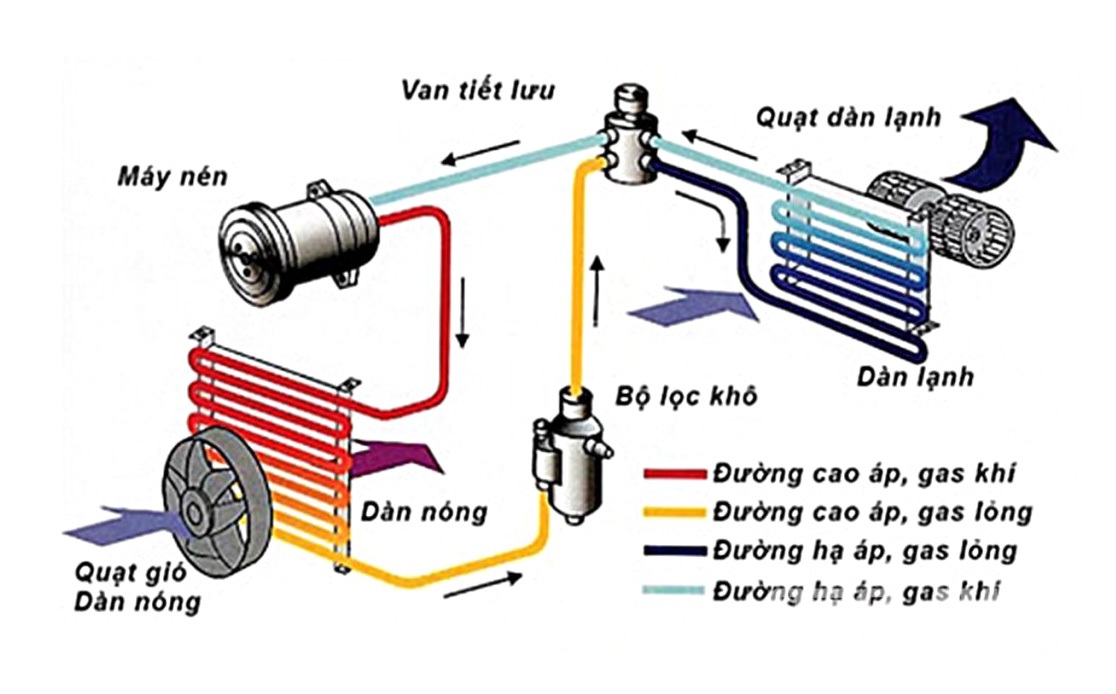 Van tiết lưu

Quạt dàn lạnh

Máy nén

Dàn lạnh

Bộ lọc khô

Dàn nóng

Quạt gió Dàn nóng

Đường cao áp, gas khí
Đường cao áp, gas lỏng
Đường hạ áp, gas lỏng
Đường hạ áp, gas khí